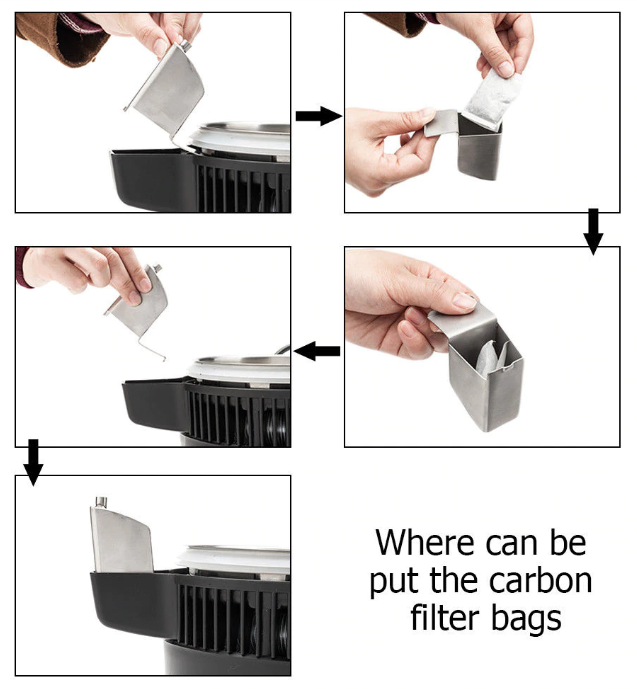 Where can be put the carbon filter bags