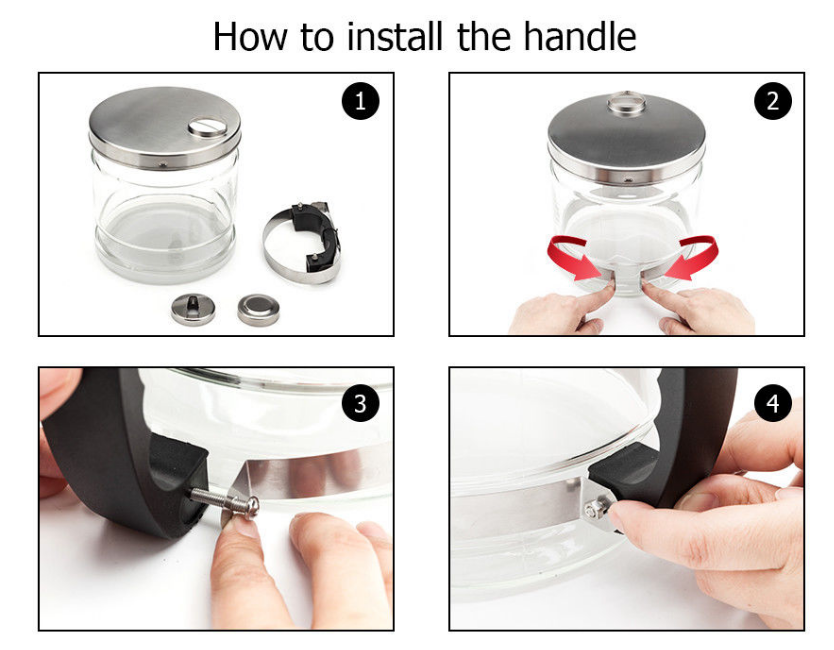 How to install the handle

1

2

3

4