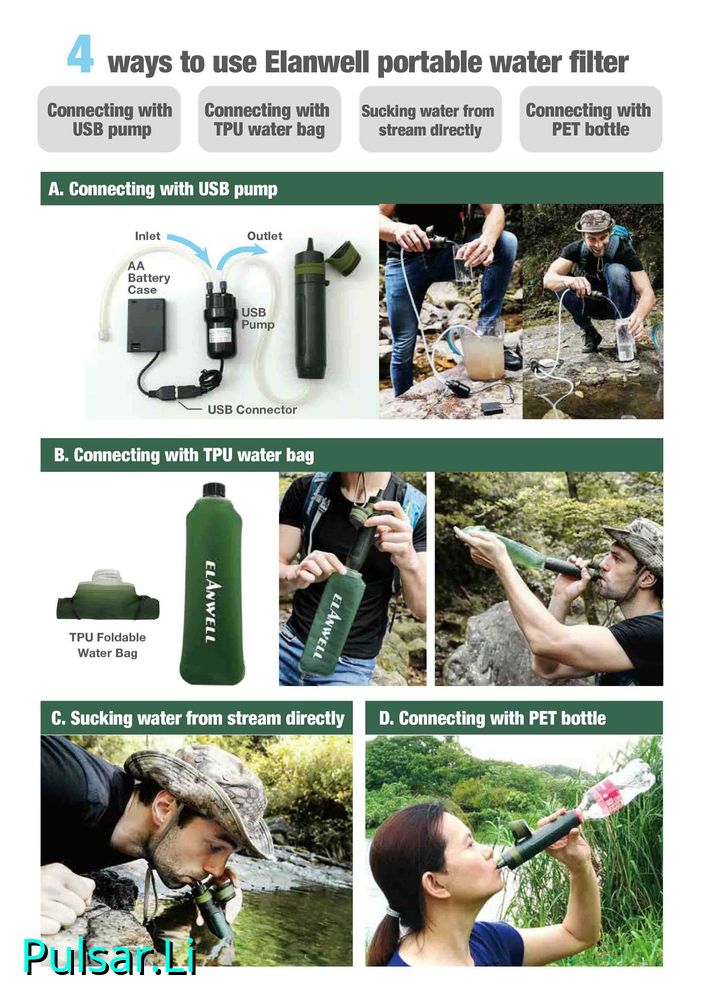 4 ways to use Elanwell portable water filter

Connecting with USB pump

Connecting with TPU water bag

Sucking water from stream directly

Connecting with PET bottle

A. Connecting with USB pump

Inlet

Outlet

AA Battery Case

USB Pump

USB Connector

B. Connecting with TPU water bag

TPU Foldable Water Bag

ELANWELL

ELANWELL

C. Sucking water from stream directly

D. Connecting with PET bottle

Pulsar.Li